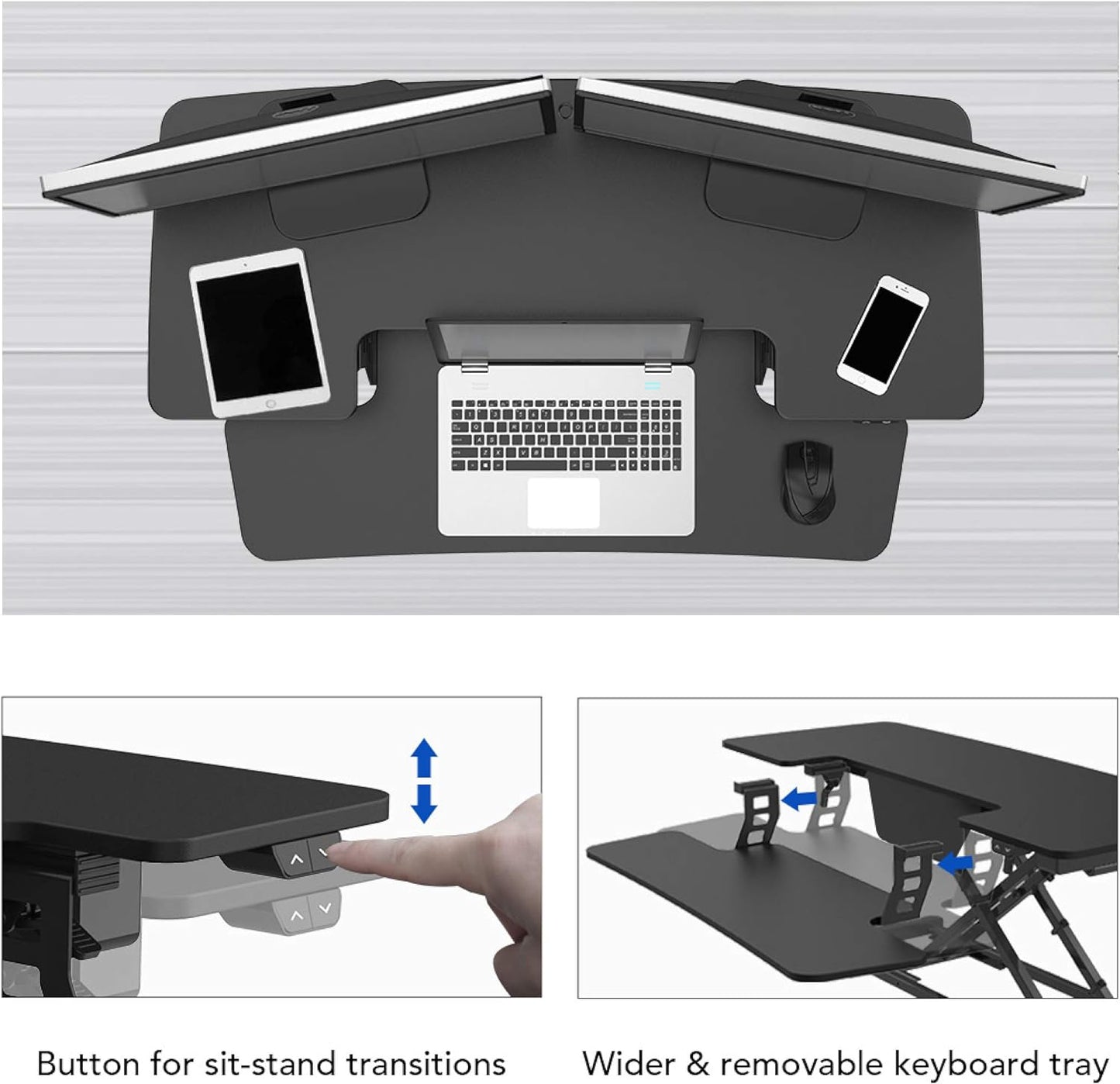 Button for sit-stand transitions

Wider & removable keyboard tray