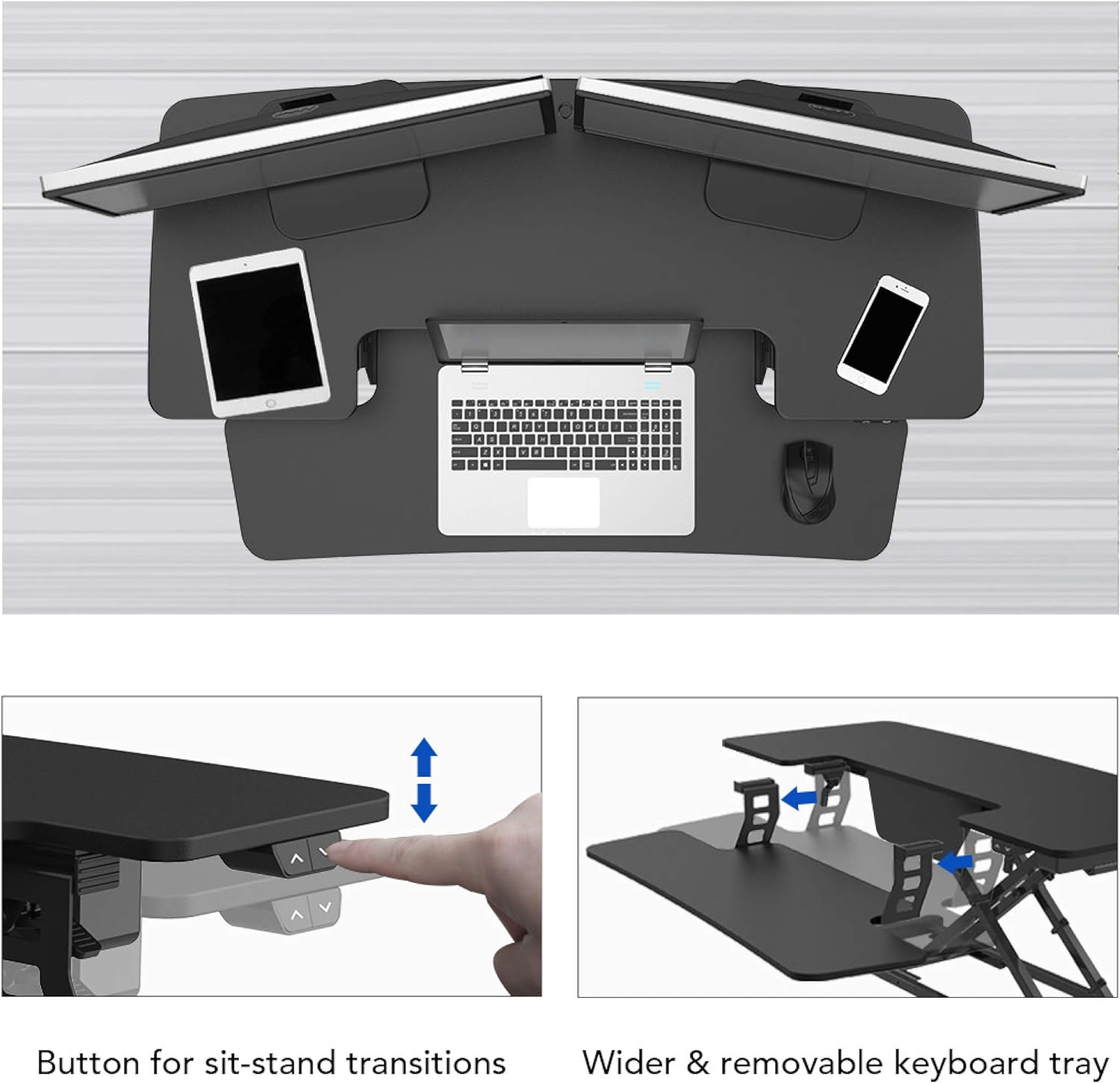 Button for sit-stand transitions

Wider & removable keyboard tray