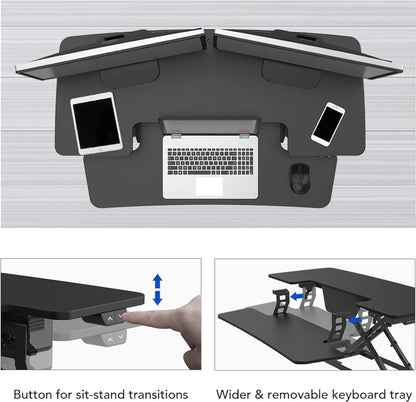 Button for sit-stand transitions

Wider & removable keyboard tray